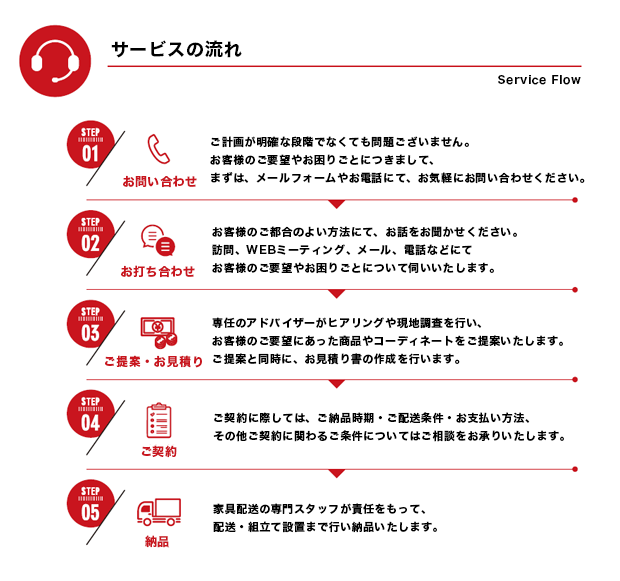 サービスの流れ

Service Flow

STEP 01

お問い合わせ

ご計画が明確な段階でなくても問題ございません。
お客様のご要望やお困りごとにつきまして、
まずは、メールフォームやお電話にて、お気軽にお問い合わせください。

STEP 02

お打ち合わせ

お客様のご都合のよい方法にて、お話をお聞かせください。
訪問、WEBミーティング、メール、電話などにて
お客様のご要望やお困りごとについて伺いいたします。

STEP 03

ご提案・お見積り

専任のアドバイザーがヒアリングや現地調査を行い、
お客様のご要望にあった商品やコーディネートをご提案いたします。
ご提案と同時に、お見積り書の作成を行います。

STEP 04

ご契約

ご契約に際しては、ご納品時期・ご配送条件・お支払い方法、
その他ご契約に関わるご条件についてはご相談をお承りいたします。

STEP 05

納品

家具配送の専門スタッフが責任をもって、
配送・組立て設置まで行い納品いたします。