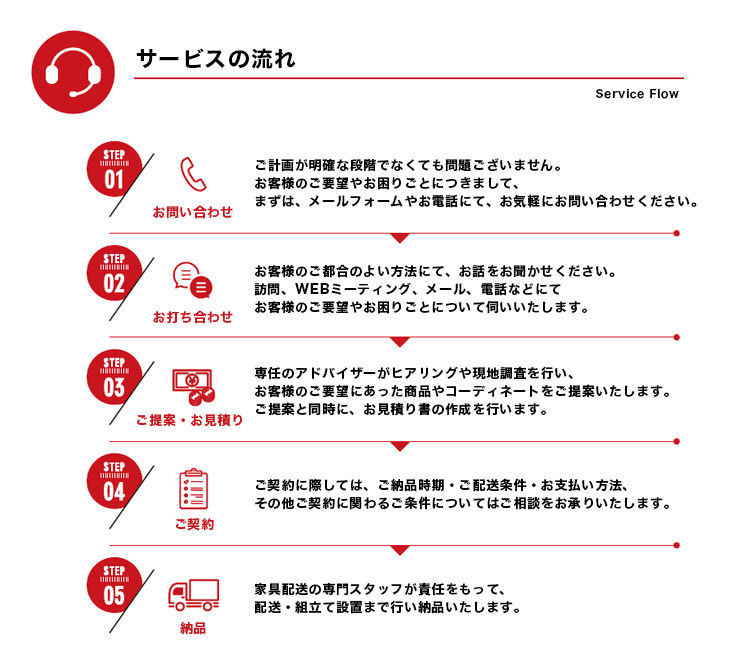 サービスの流れ

Service Flow

STEP 01

お問い合わせ

ご計画が明確な段階でなくても問題ございません。
お客様のご要望やお困りごとにつきまして、
まずは、メールフォームやお電話にて、お気軽にお問い合わせください。

STEP 02

お打ち合わせ

お客様のご都合のよい方法にて、お話をお聞かせください。
訪問、WEBミーティング、メール、電話などにて
お客様のご要望やお困りごとについて伺いいたします。

STEP 03

ご提案・お見積り

専任のアドバイザーがヒアリングや現地調査を行い、
お客様のご要望にあった商品やコーディネートをご提案いたします。
ご提案と同時に、お見積り書の作成を行います。

STEP 04

ご契約

ご契約に際しては、ご納品時期・ご配送条件・お支払い方法、
その他ご契約に関わるご条件についてはご相談をお承りいたします。

STEP 05

納品

家具配送の専門スタッフが責任をもって、
配送・組立て設置まで行い納品いたします。